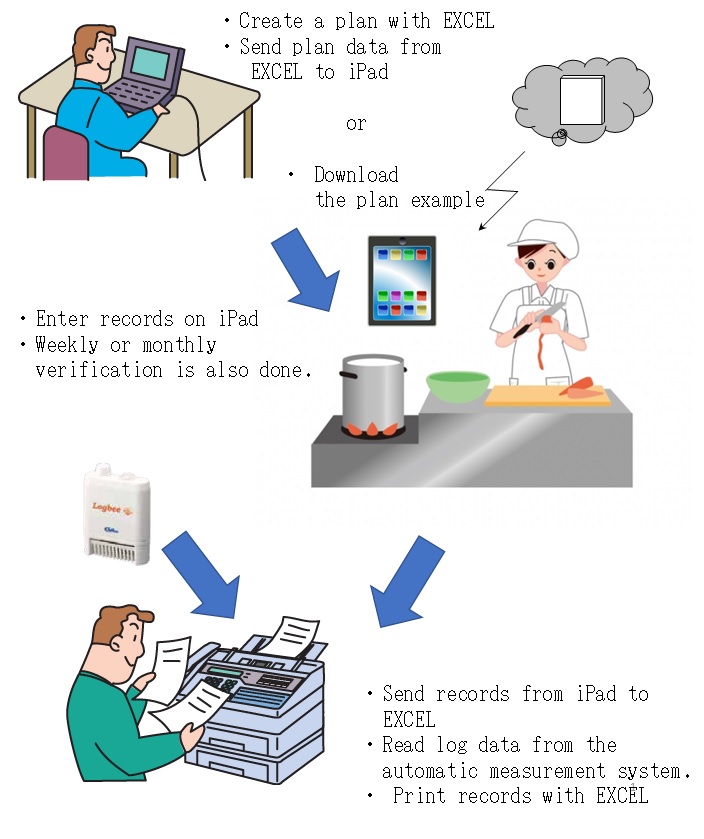 ・Create a plan with EXCEL
・Send plan data from EXCEL to iPad

or

・ Download the plan example

・Enter records on iPad
・Weekly or monthly verification is also done.

Logbee

・Send records from iPad to EXCEL
・Read log data from the automatic measurement system.
・ Print records with EXCEL